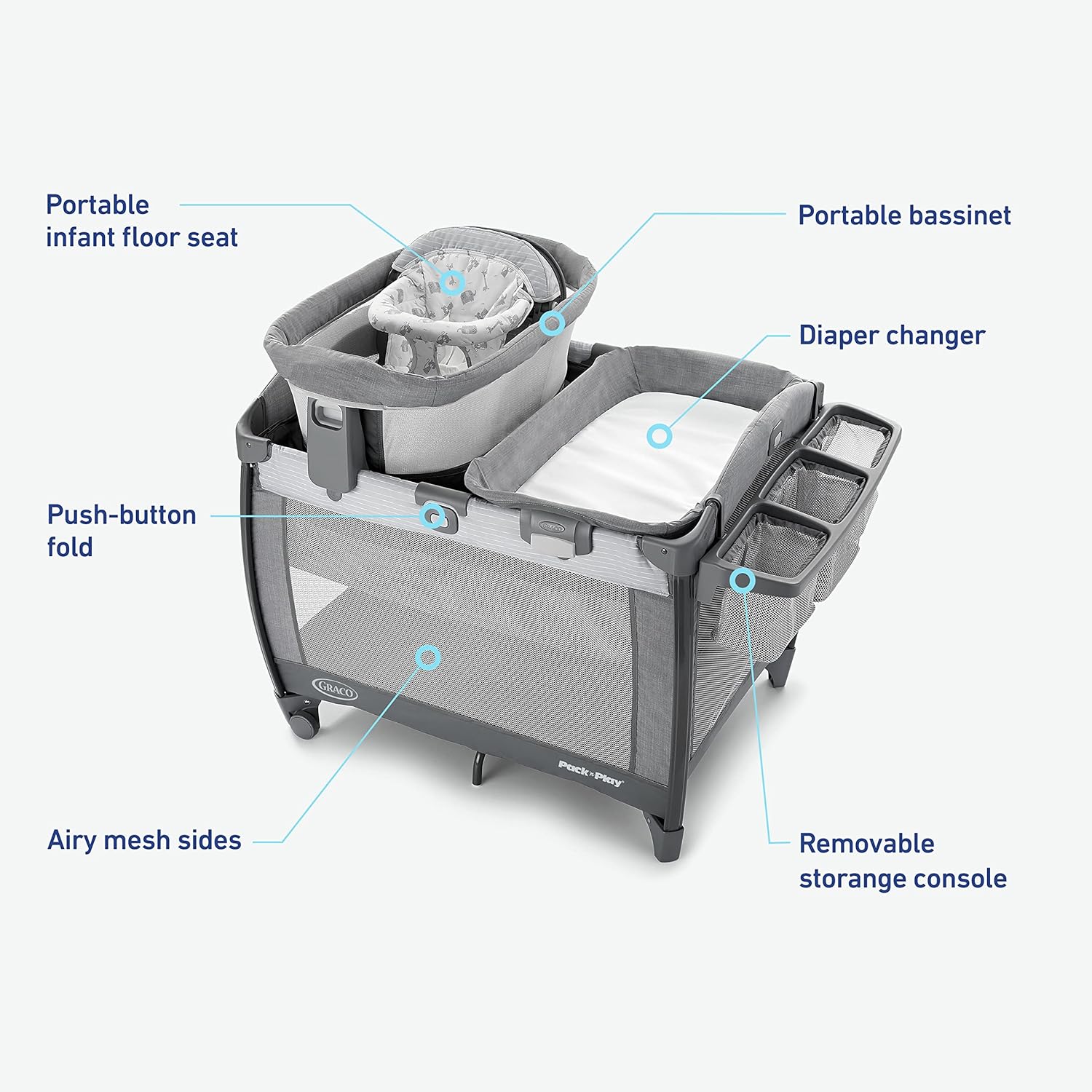 Portable infant floor seat

Portable bassinet

Diaper changer

Push-button fold

GRACO

GRACO

Pack 'n Play

Airy mesh sides

Removable storange console