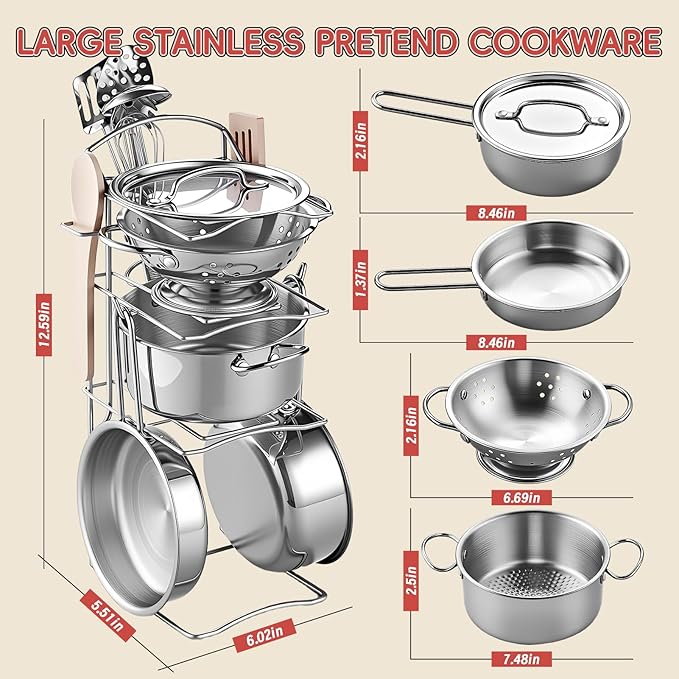 LARGE STAINLESS PRETEND COOKWARE

12.59in

5.51in

6.02in

2.16in

8.46in

1.37in

8.46in

2.16in

6.69in

2.5in

7.48in