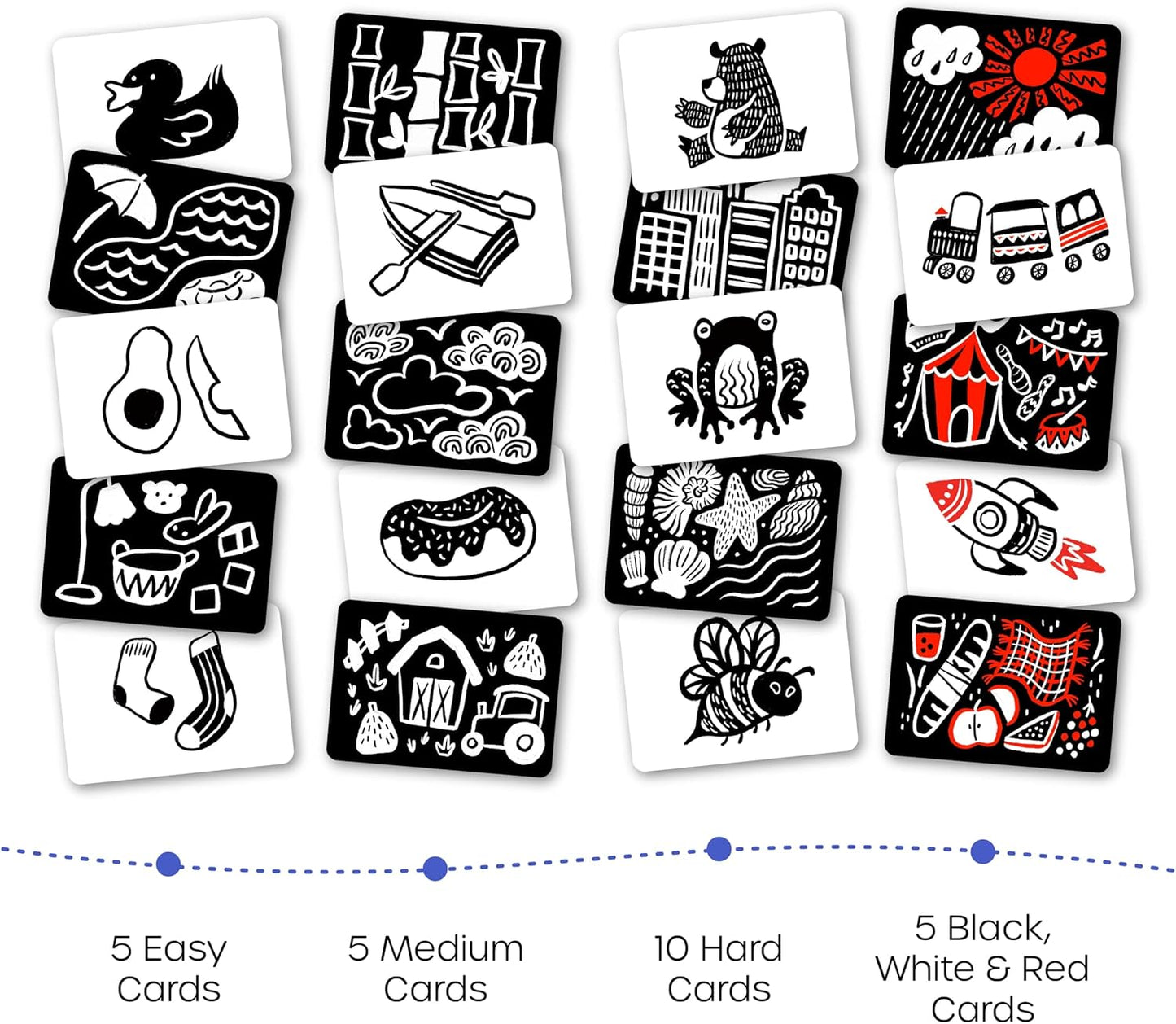 5 Easy Cards

5 Medium Cards

10 Hard Cards

5 Black, White & Red Cards