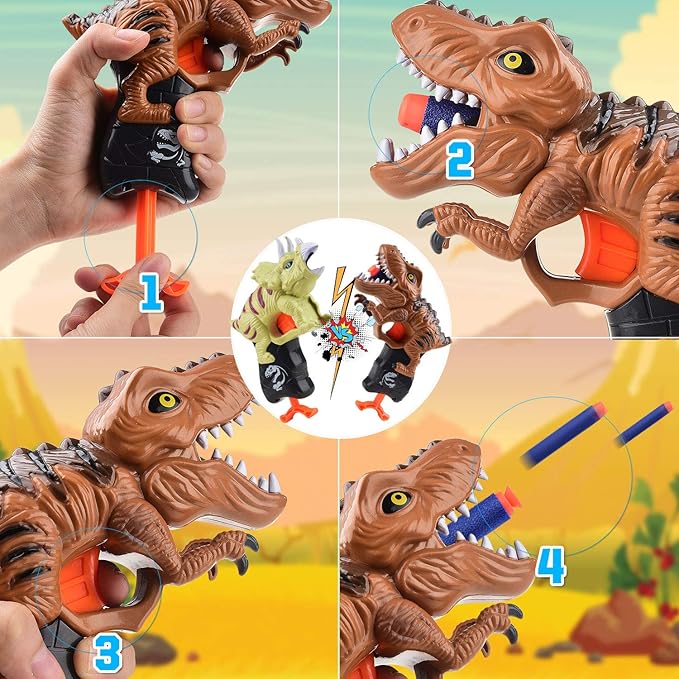 1

2

VS

3

4