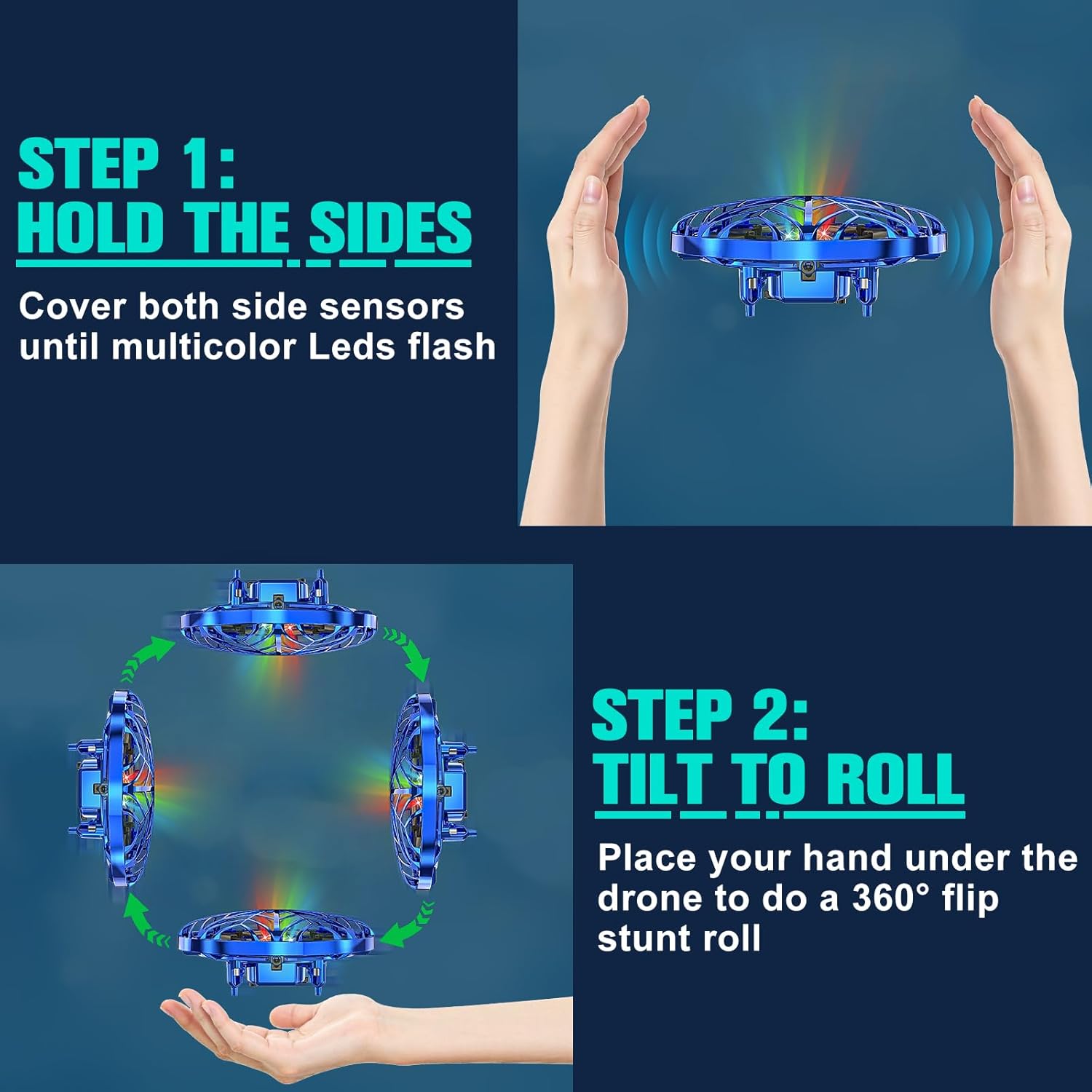 STEP 1:
HOLD THE SIDES

Cover both side sensors until multicolor Leds flash

STEP 2:
TILT TO ROLL

Place your hand under the drone to do a 360° flip stunt roll