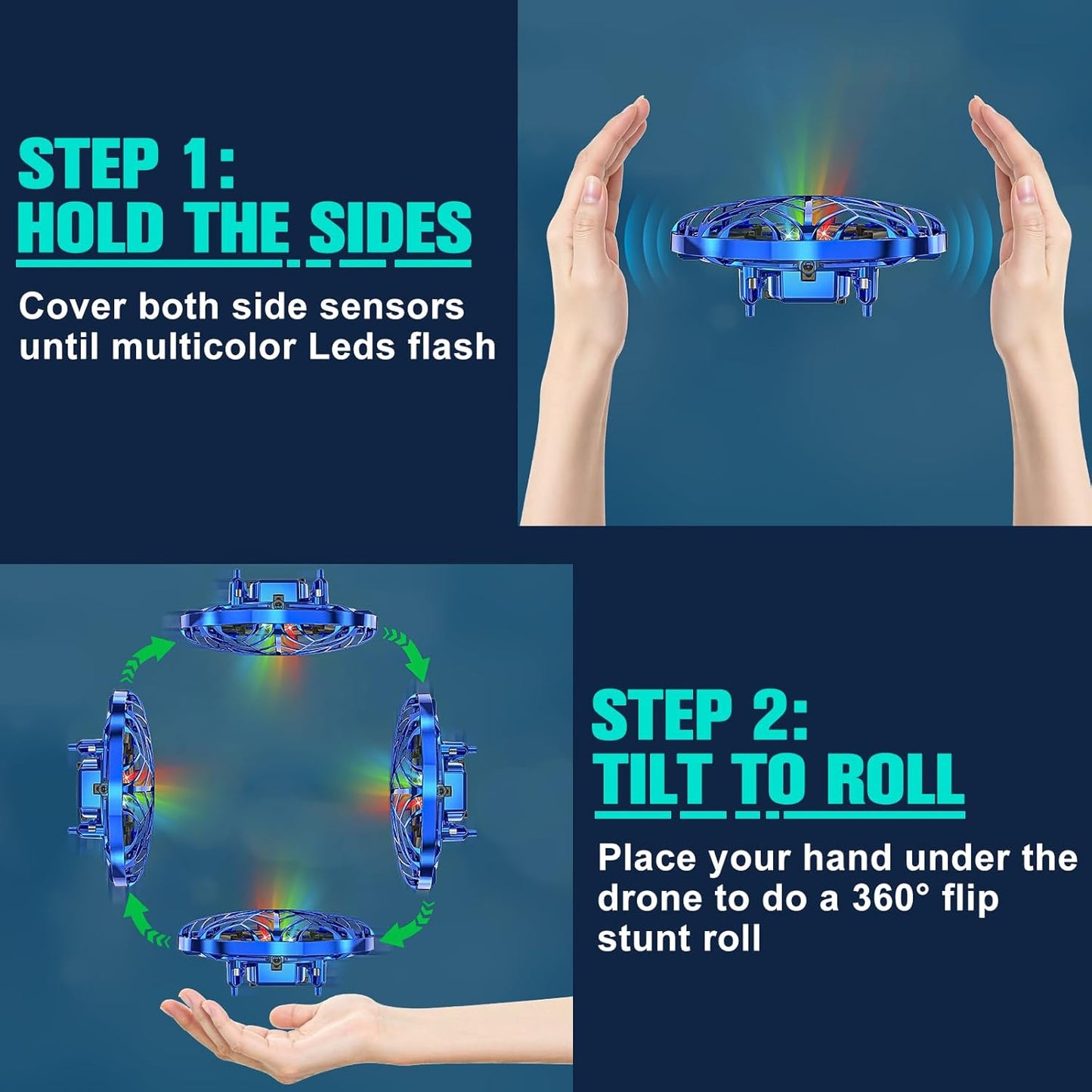 STEP 1:
HOLD THE SIDES

Cover both side sensors until multicolor Leds flash

STEP 2:
TILT TO ROLL

Place your hand under the drone to do a 360° flip stunt roll