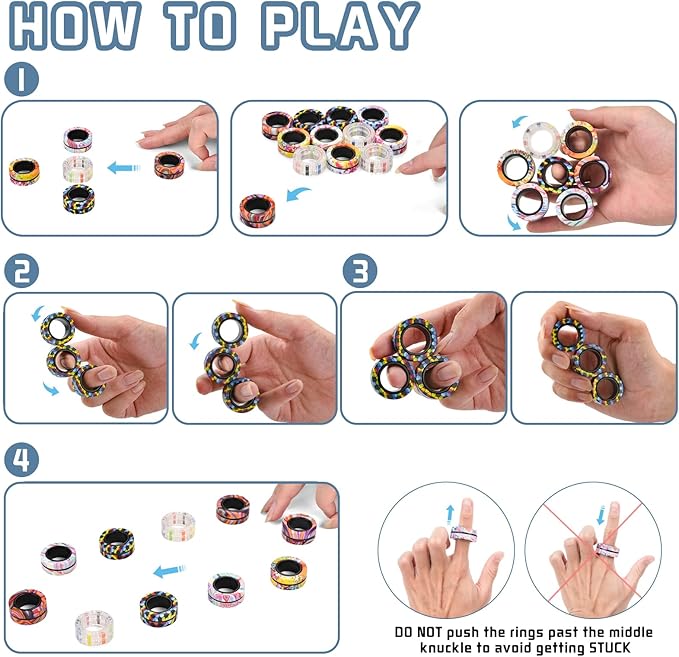 HOW TO PLAY

1

2

3

4

DO NOT push the rings past the middle knuckle to avoid getting STUCK