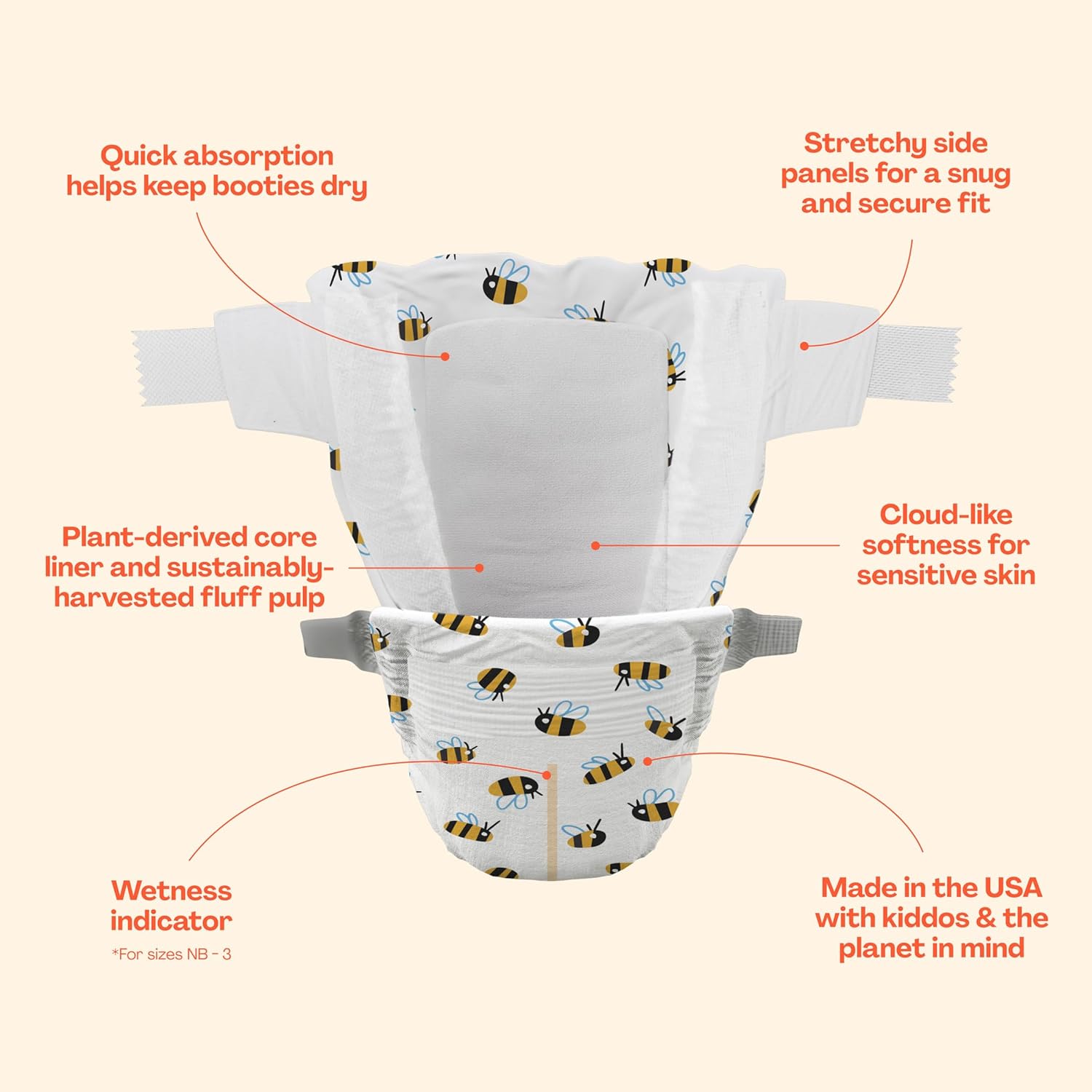 Quick absorption helps keep booties dry

Stretchy side panels for a snug and secure fit

Plant-derived core liner and sustainably-harvested fluff pulp

Cloud-like softness for sensitive skin

Wetness indicator
*For sizes NB - 3

Made in the USA with kiddos & the planet in mind