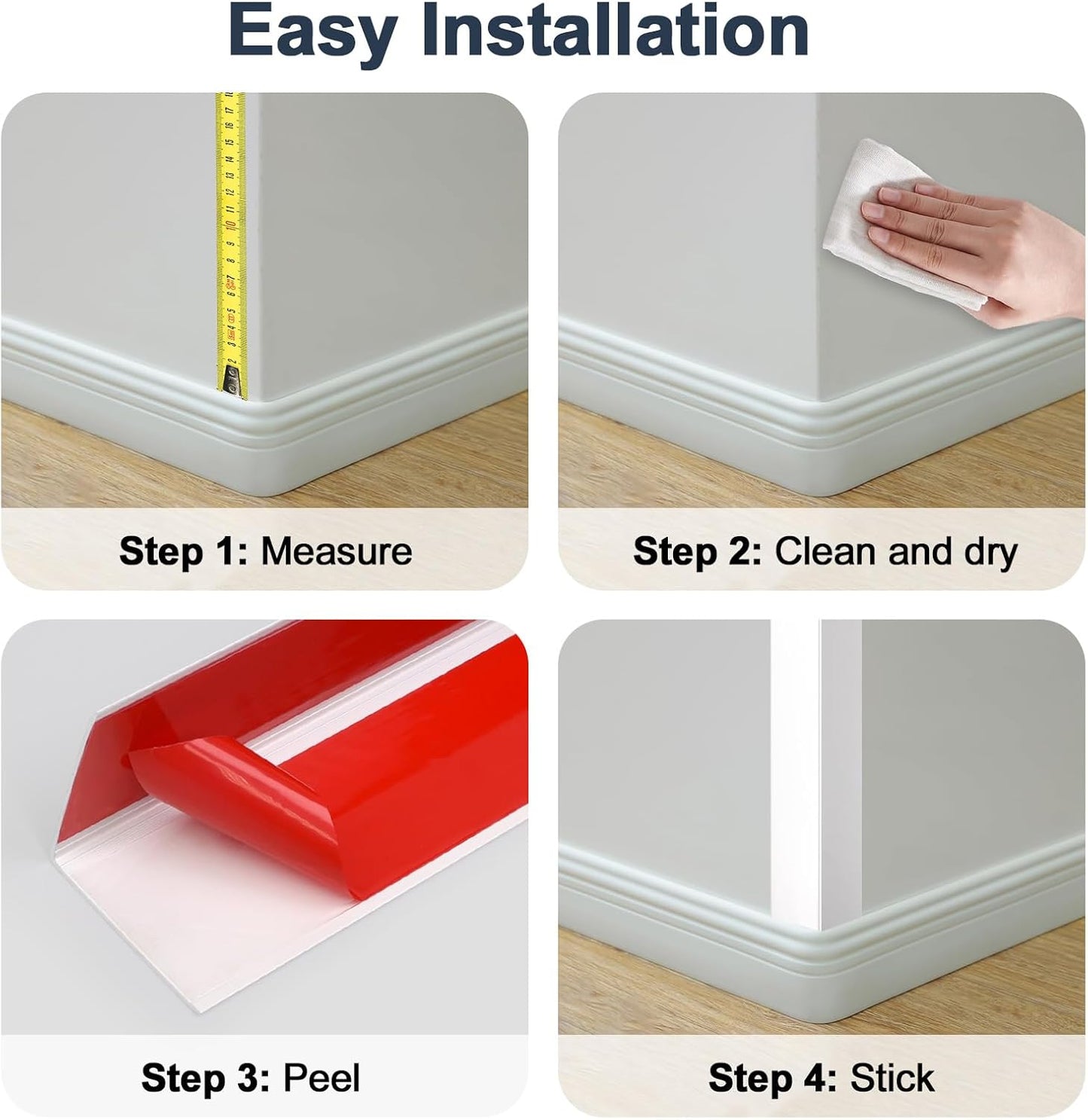 Easy Installation

Step 1: Measure

Step 2: Clean and dry

Step 3: Peel

Step 4: Stick