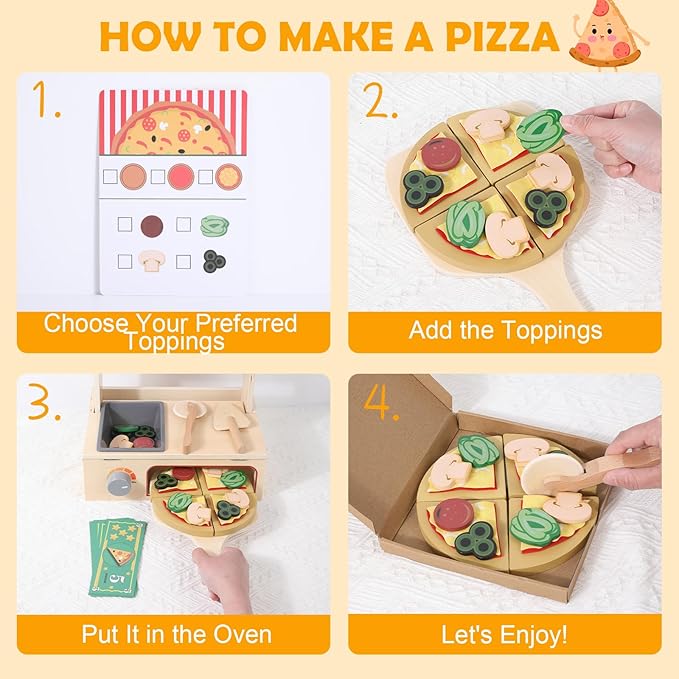 HOW TO MAKE A PIZZA

1.

Choose Your Preferred Toppings

2.

Add the Toppings

3.

Put It in the Oven

4.

Let's Enjoy!