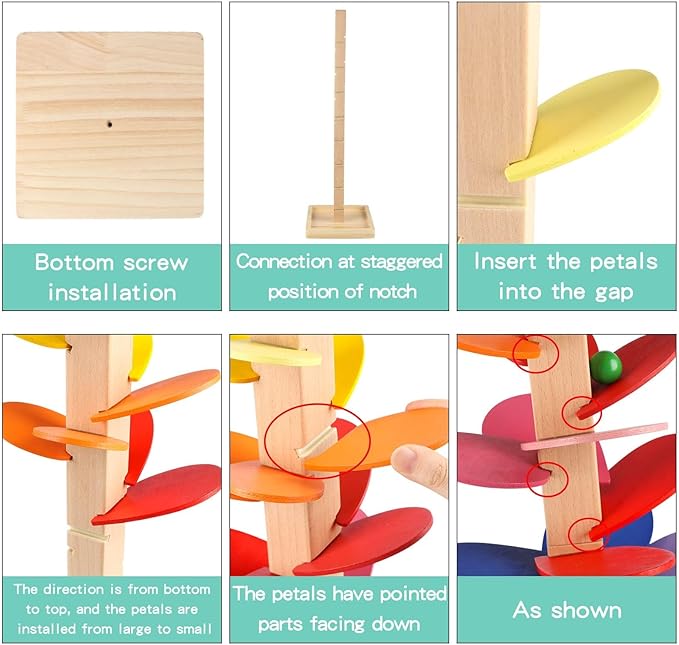 Bottom screw installation

Connection at staggered position of notch

Insert the petals into the gap

The direction is from bottom to top, and the petals are installed from large to small

The petals have pointed parts facing down

As shown