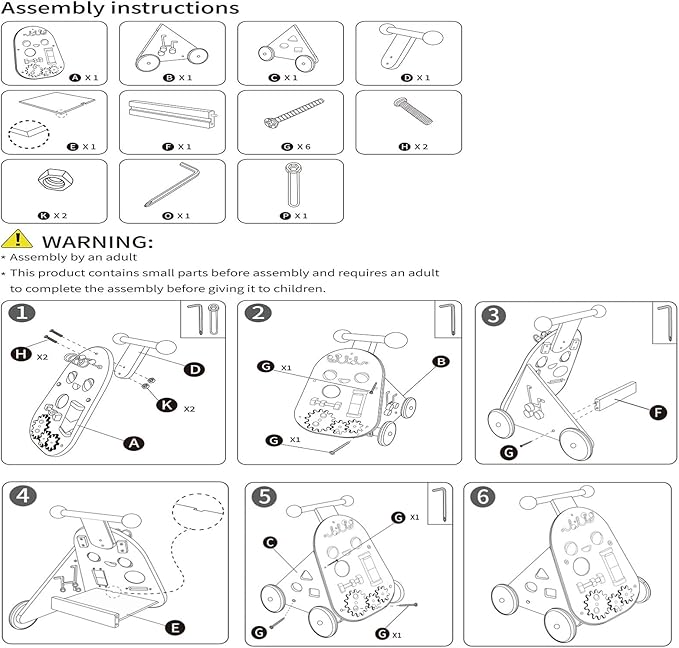 Assembly instructions

A X 1
B X 1
C X 1
D X 1
E X 1
F X 1
G X 6
H X 2
K X 2
O X 1
P X 1

WARNING:
* Assembly by an adult
* This product contains small parts before assembly and requires an adult to complete the assembly before giving it to children.

1
H X2
D
K X2
A

2
G X1
B
G X1

3
F
G

4
E

5
G X1
C
G
G X1

6