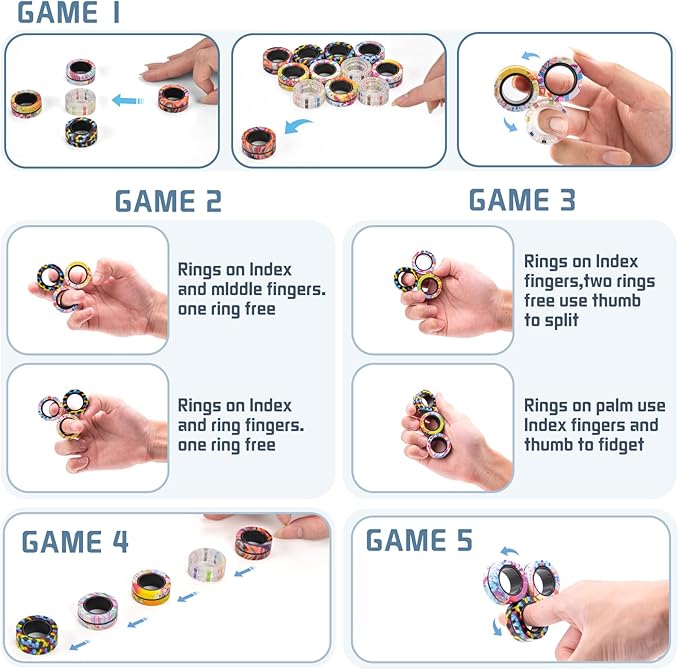 GAME 1

GAME 2

Rings on Index and mIddle fingers. one ring free

Rings on Index and ring fingers. one ring free

GAME 3

Rings on Index fingers,two rings free use thumb to split

Rings on palm use Index fingers and thumb to fidget

GAME 4

GAME 5