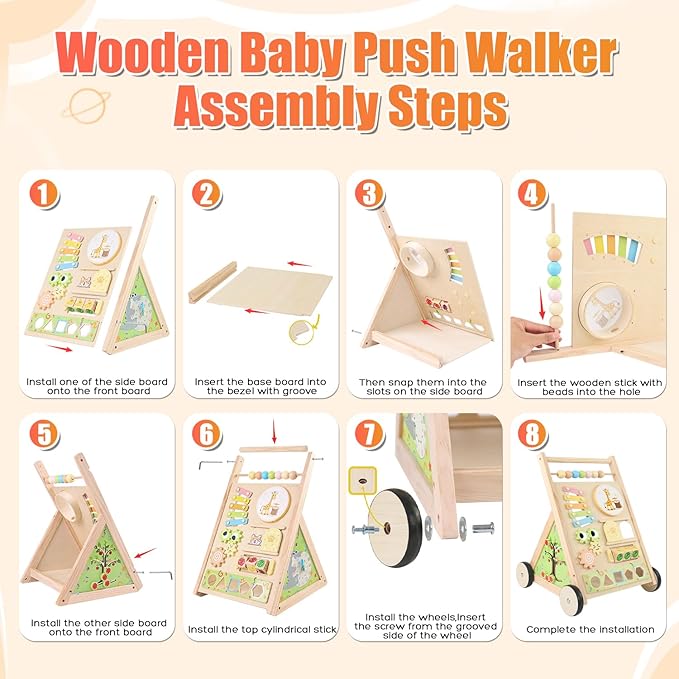 Wooden Baby Push Walker Assembly Steps

1
Install one of the side board onto the front board

2
Insert the base board into the bezel with groove

3
Then snap them into the slots on the side board

4
Insert the wooden stick with beads into the hole

5
Install the other side board onto the front board

6
Install the top cylindrical stick

7
Install the wheels,Insert the screw from the grooved side of the wheel

8
Complete the installation