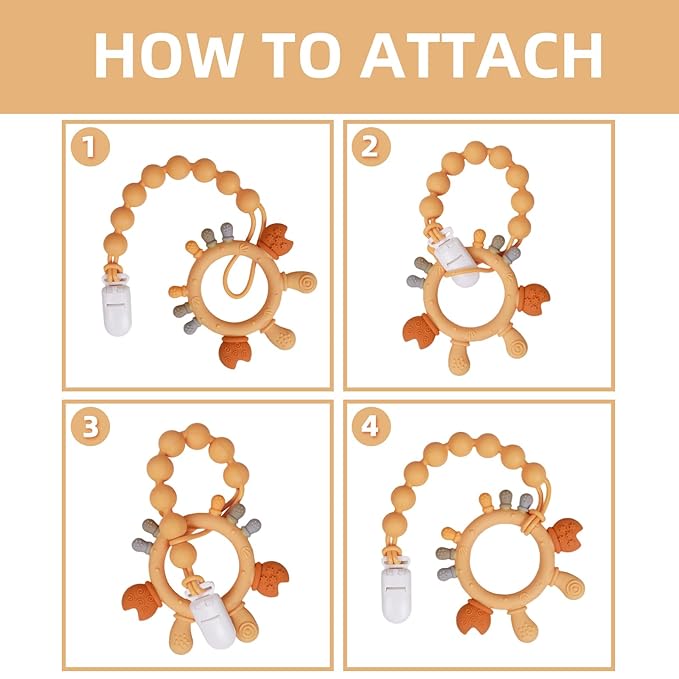 HOW TO ATTACH

1

2

3

4