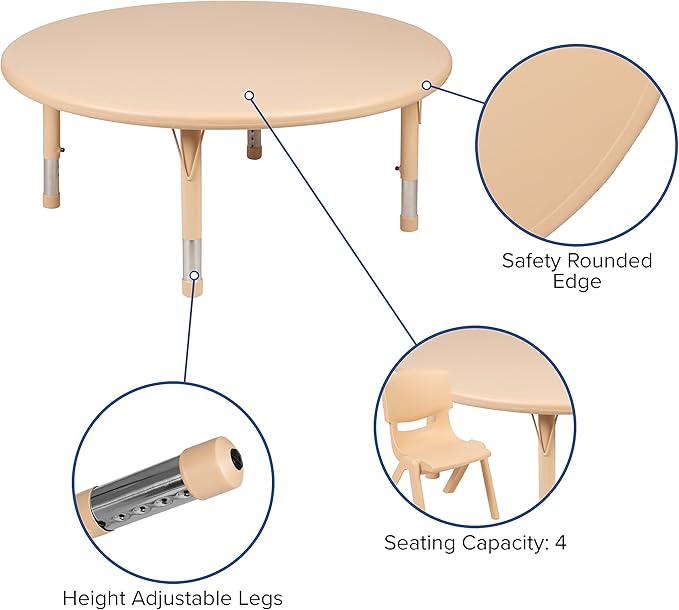 Safety Rounded Edge

Seating Capacity: 4

Height Adjustable Legs