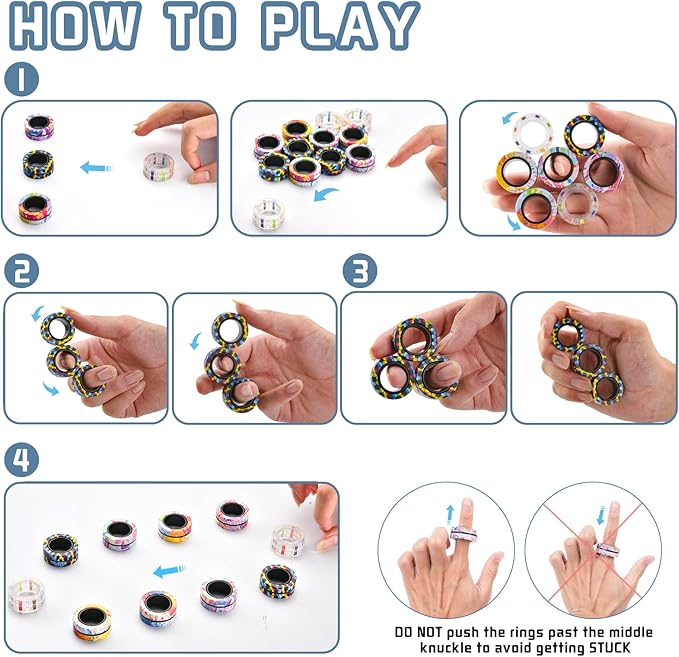 HOW TO PLAY

1

2

3

4

DO NOT push the rings past the middle knuckle to avoid getting STUCK