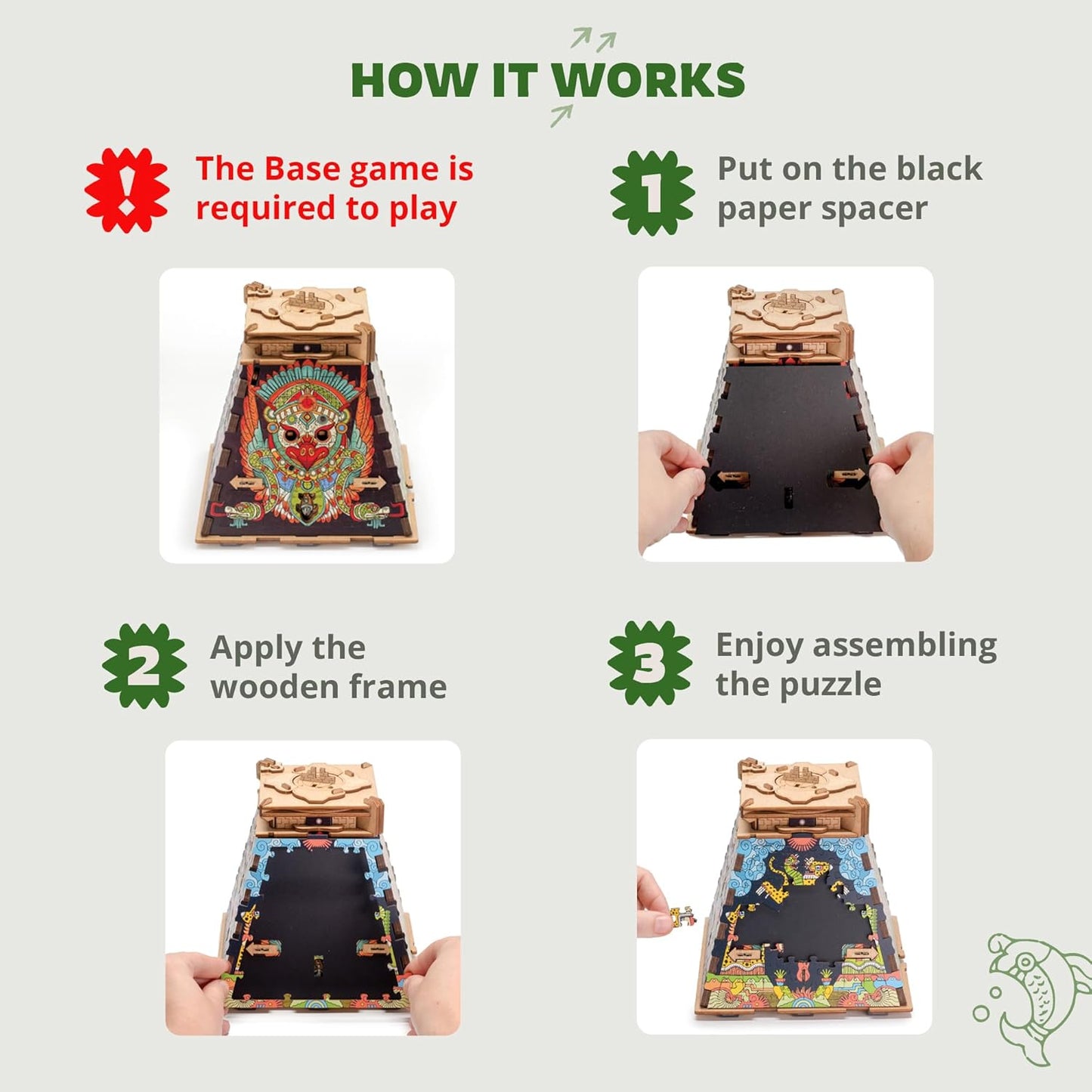 HOW IT WORKS

!

The Base game is required to play

1

Put on the black paper spacer

2

Apply the wooden frame

3

Enjoy assembling the puzzle