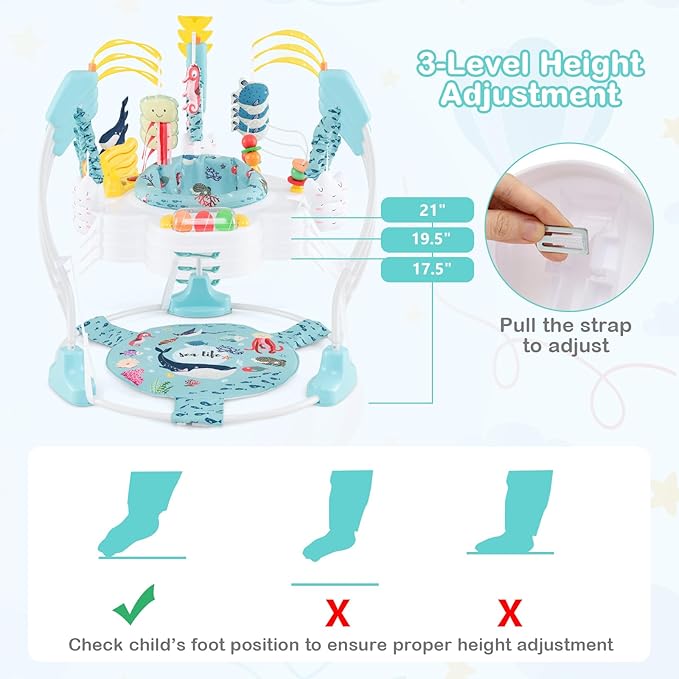 3-Level Height Adjustment

21"
19.5"
17.5"

Pull the strap to adjust

Sea life

X
X

Check child's foot position to ensure proper height adjustment