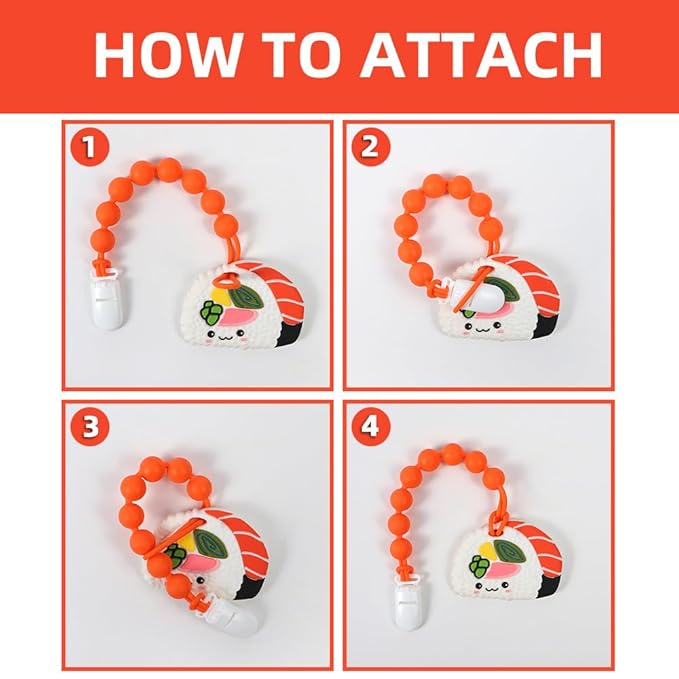 HOW TO ATTACH

1

2

3

4