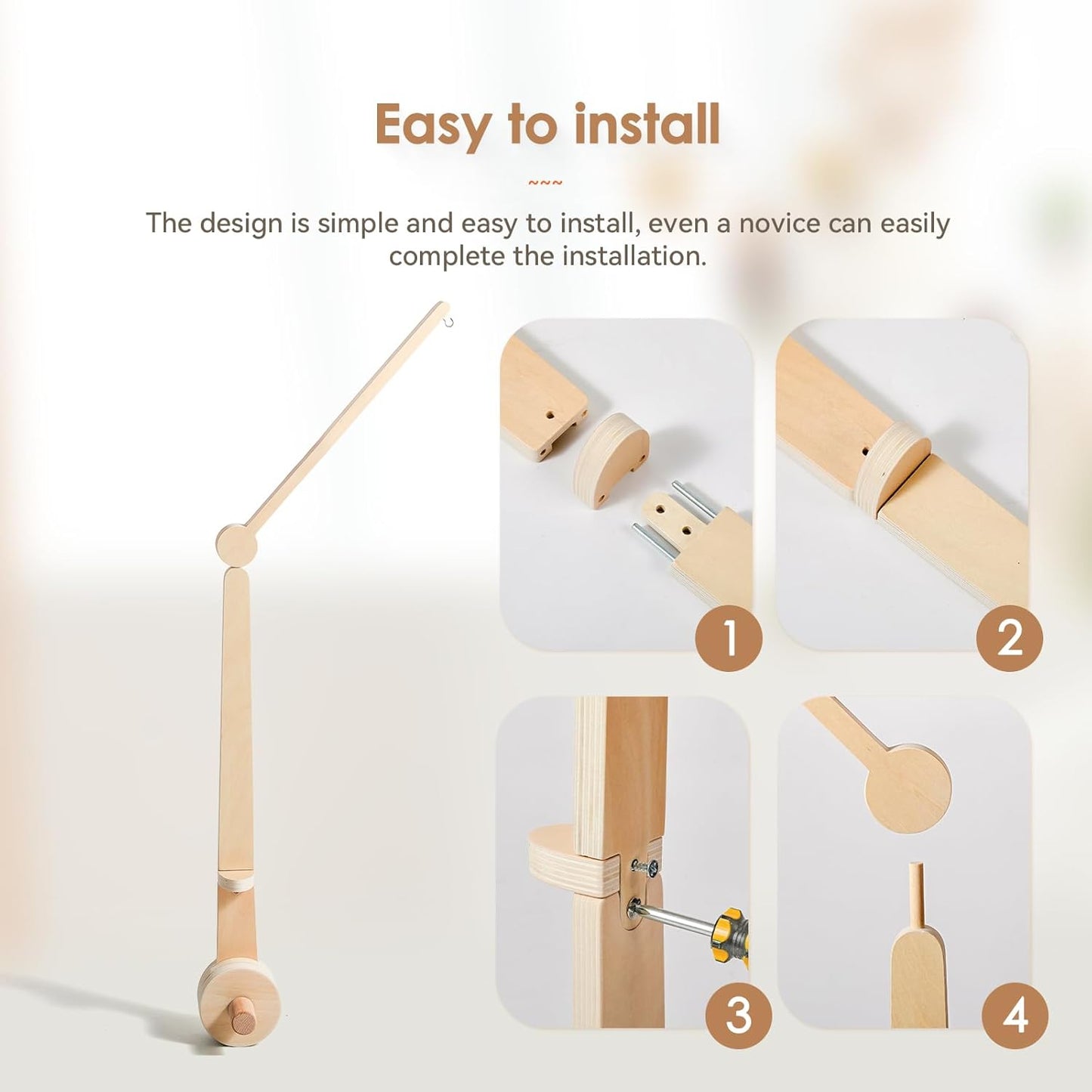 Easy to install

~~~

The design is simple and easy to install, even a novice can easily complete the installation.

1

2

3

4