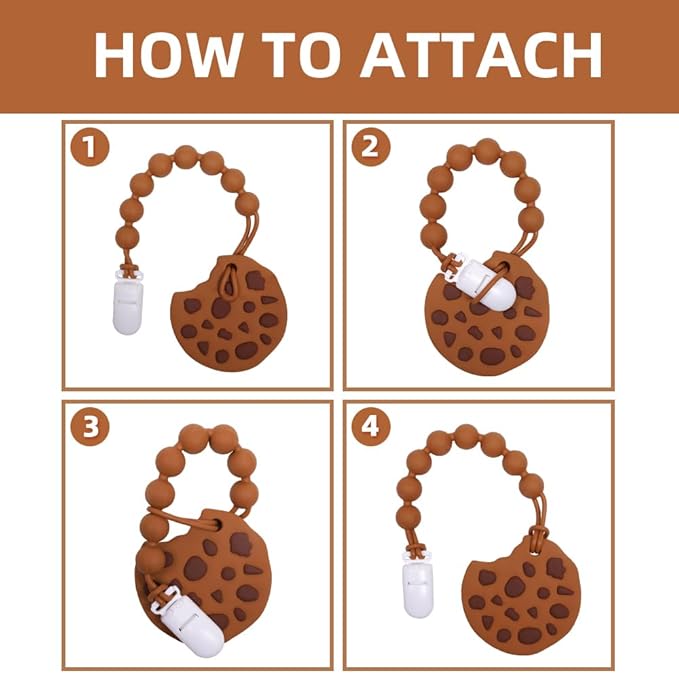 HOW TO ATTACH

1

2

3

4