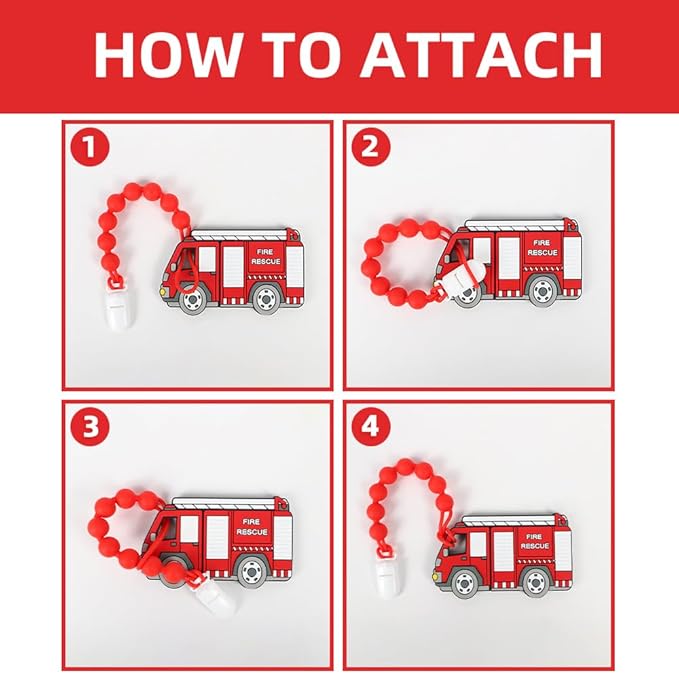 HOW TO ATTACH

1

FIRE RESCUE

2

FIRE RESCUE

3

FIRE RESCUE

4

FIRE RESCUE