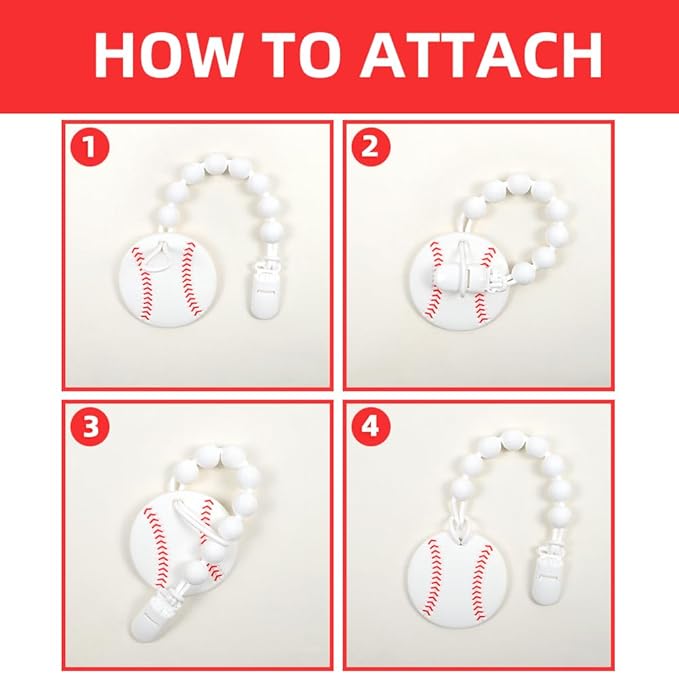 HOW TO ATTACH

1

2

3

4