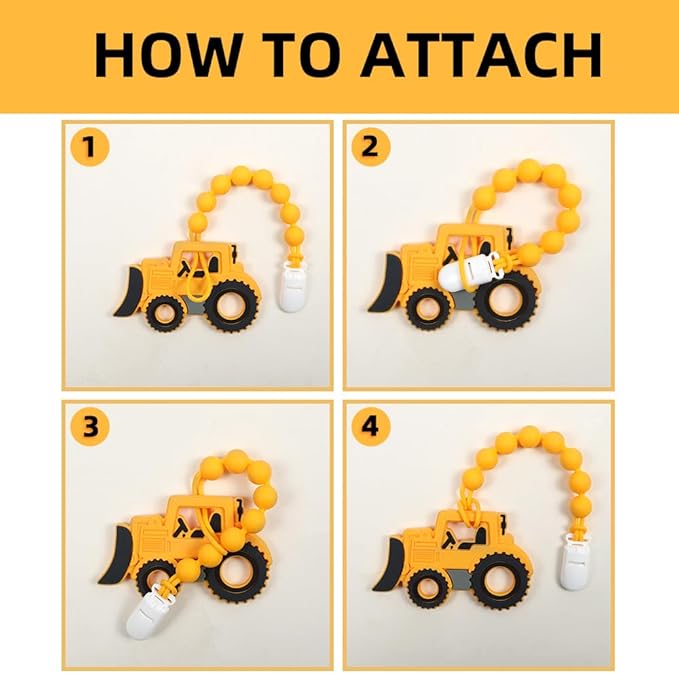 HOW TO ATTACH

1

2

3

4