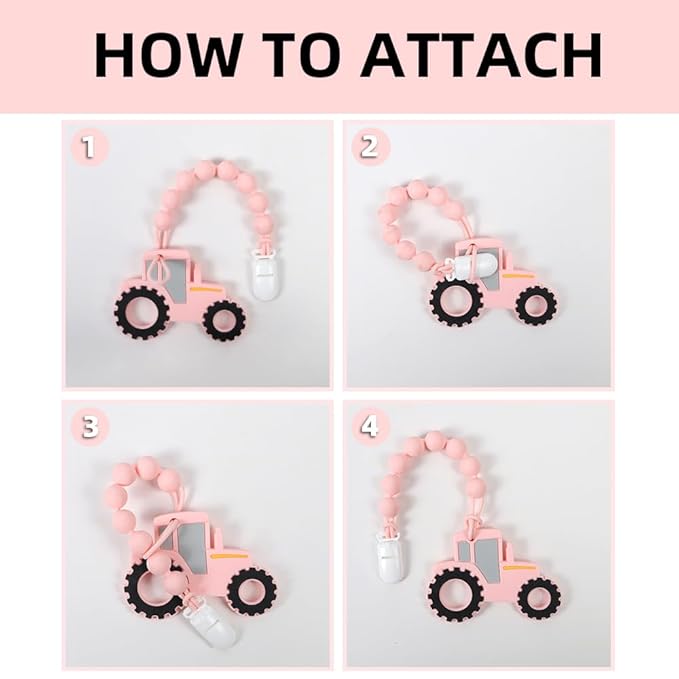 HOW TO ATTACH

1

2

3

4