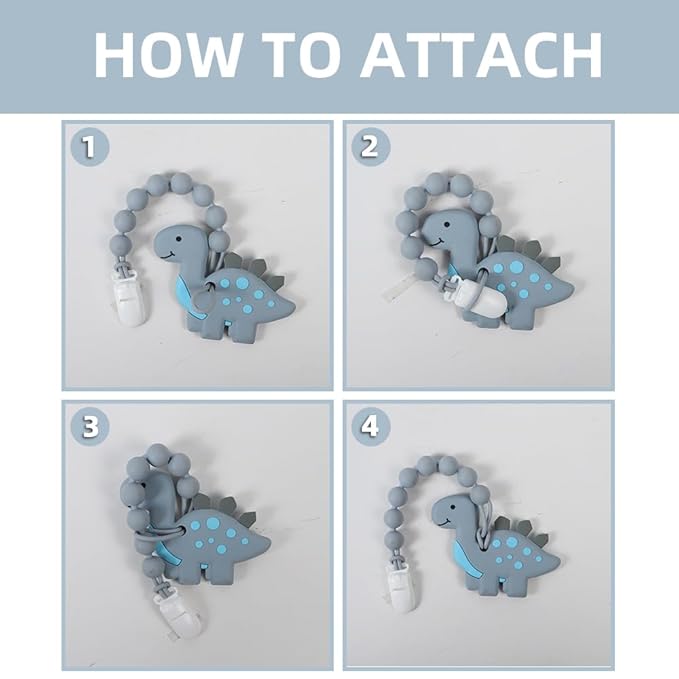 HOW TO ATTACH

1

2

3

4