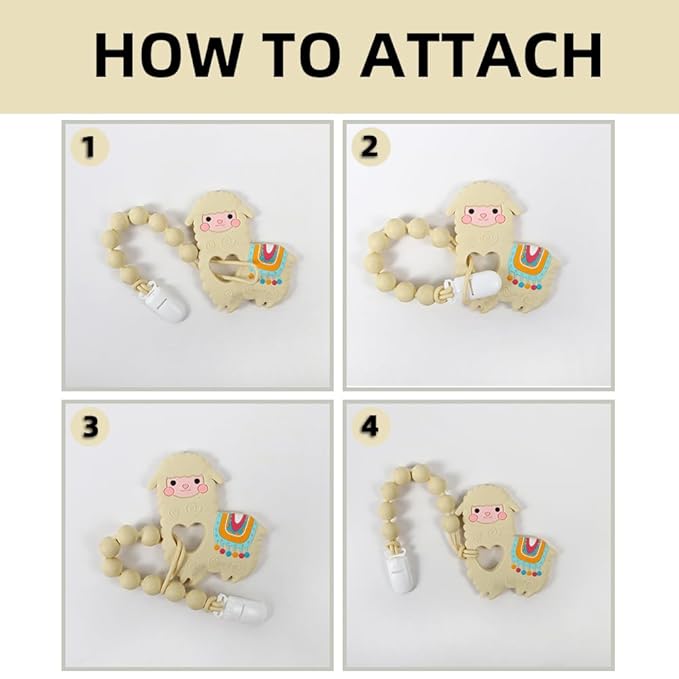 HOW TO ATTACH

1

2

3

4