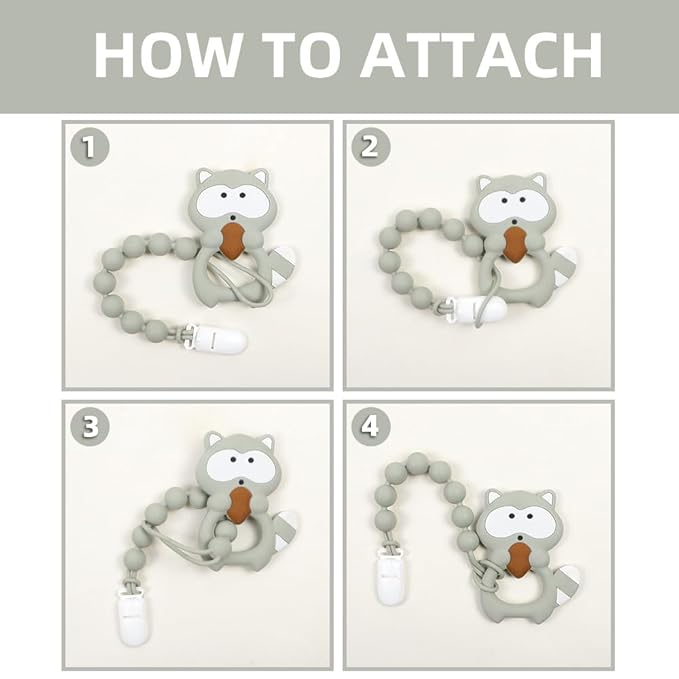 HOW TO ATTACH

1

2

3

4