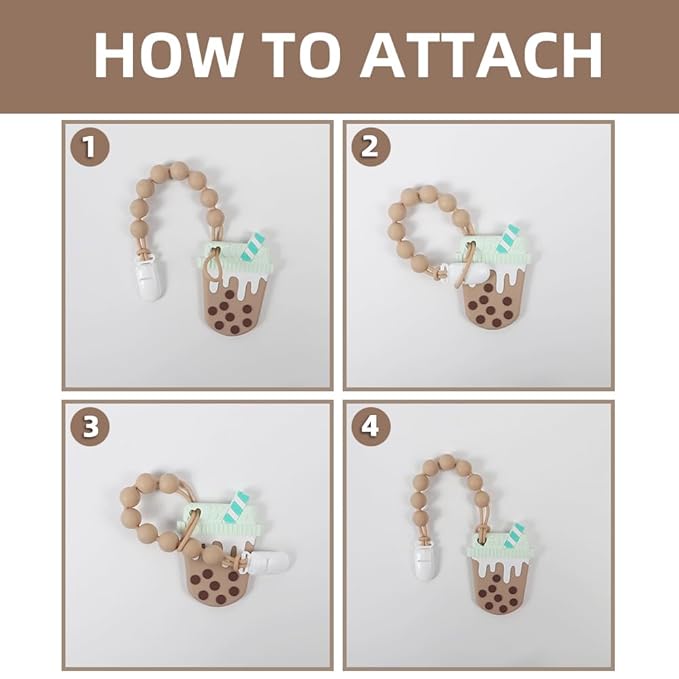 HOW TO ATTACH

1

2

3

4