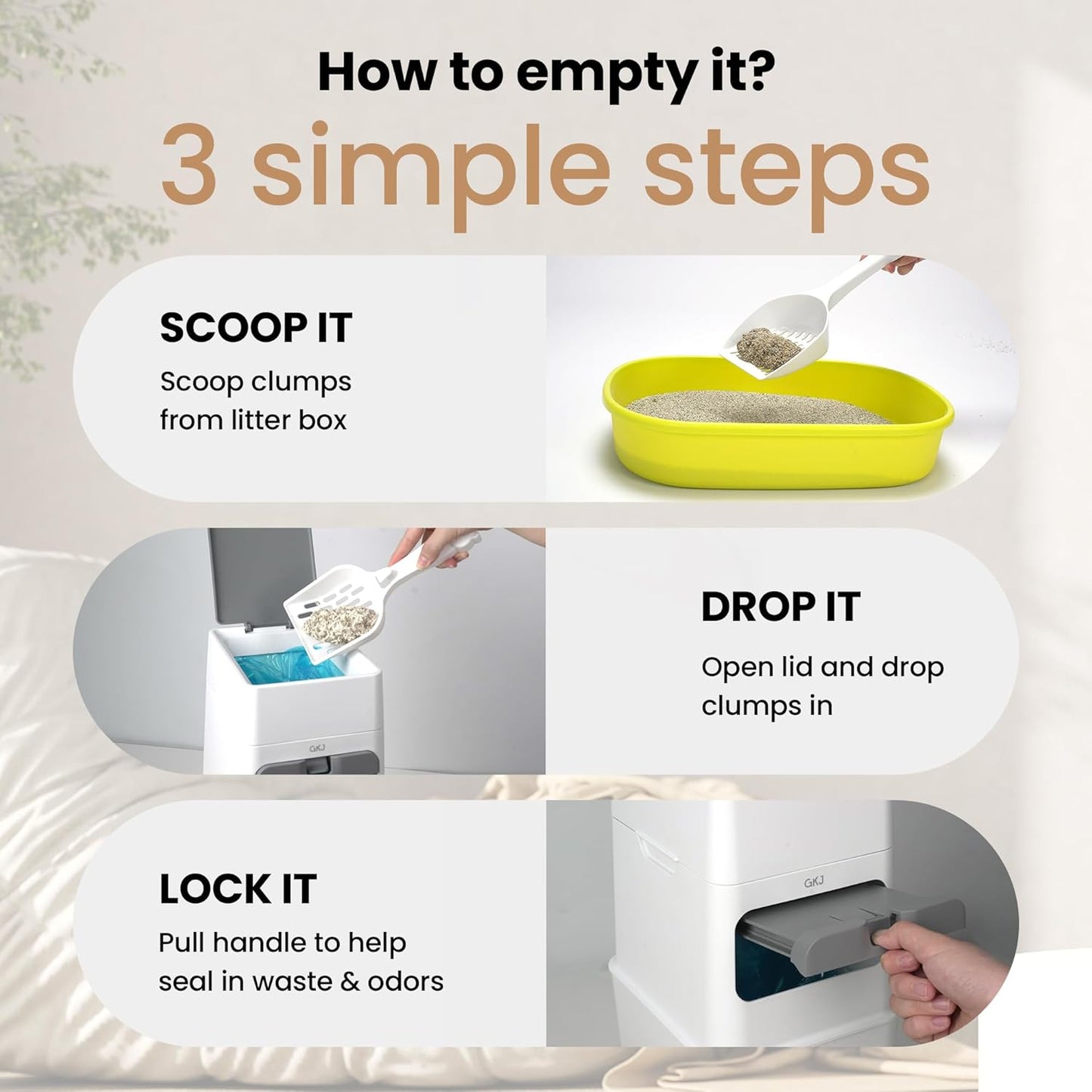 How to empty it?
3 simple steps

SCOOP IT
Scoop clumps from litter box

GKJ

DROP IT
Open lid and drop clumps in

LOCK IT
Pull handle to help seal in waste & odors

GKJ